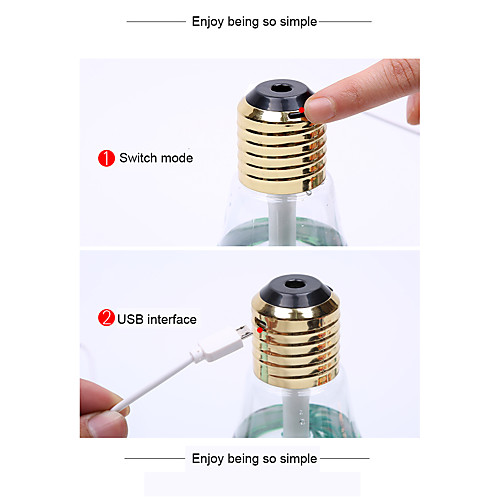 Enjoy being so simple

1 Switch mode

2 USB interface

Enjoy being so simple