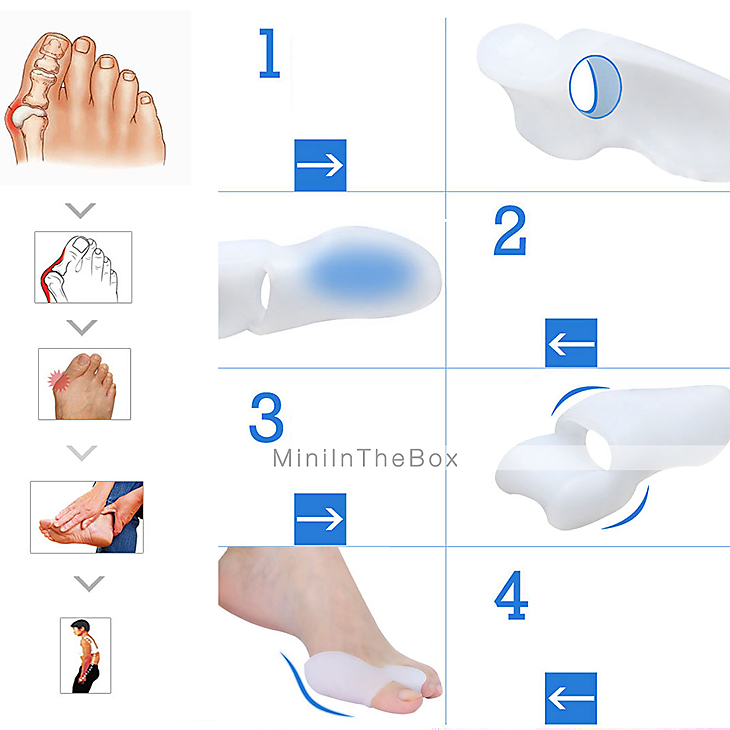 1

2

3

MiniInTheBox

4